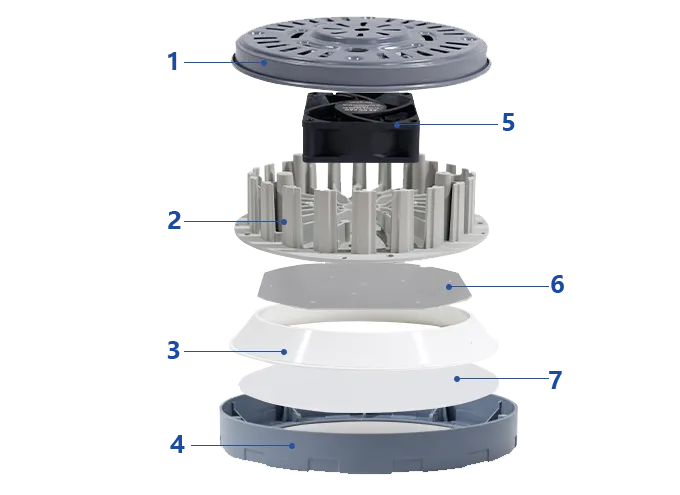 1
5
2
6
3
7
4